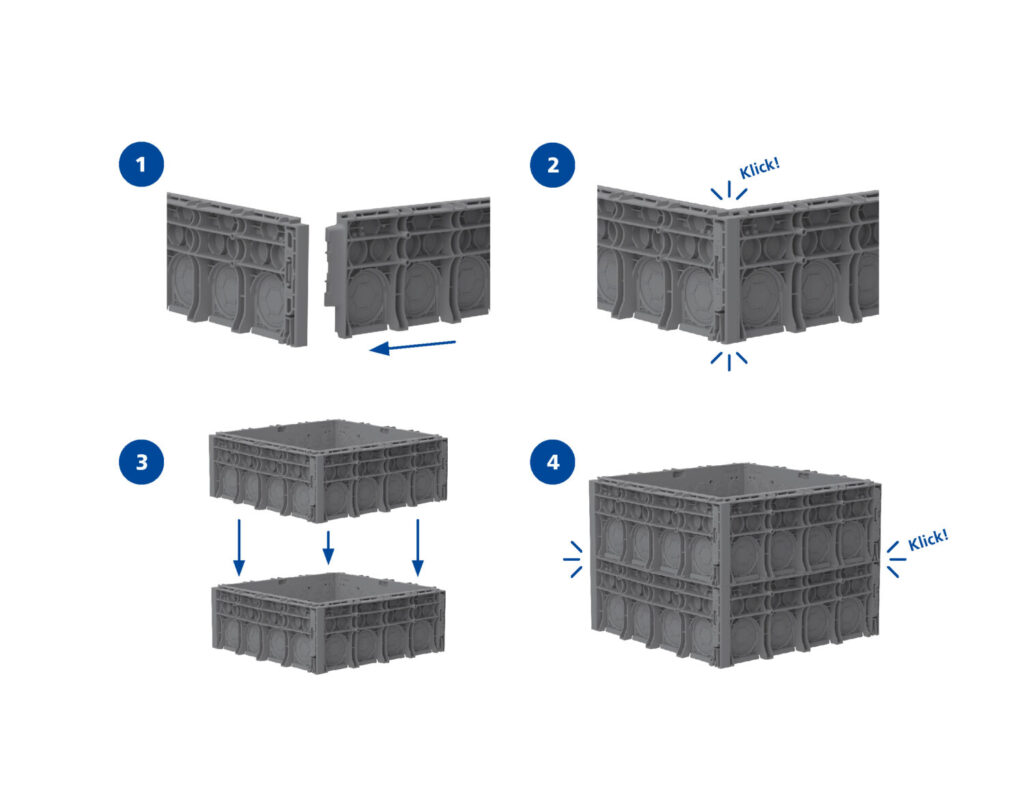 1

2

Klick!

3

4

Klick!